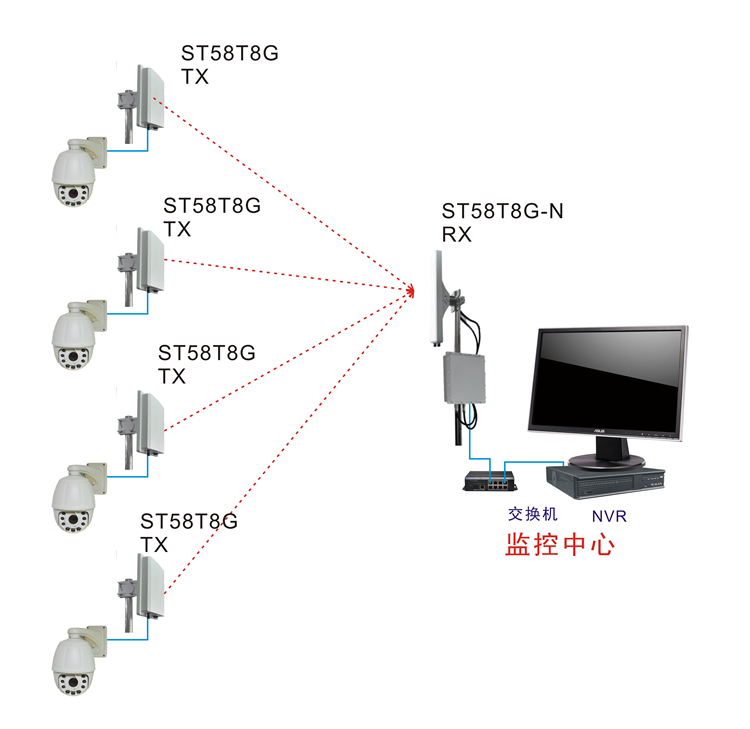 ST58T8G
TX

ST58T8G
TX

ST58T8G
TX

ST58T8G
TX

ST58T8G-N
RX

ASUS

交换机

NVR

监控中心